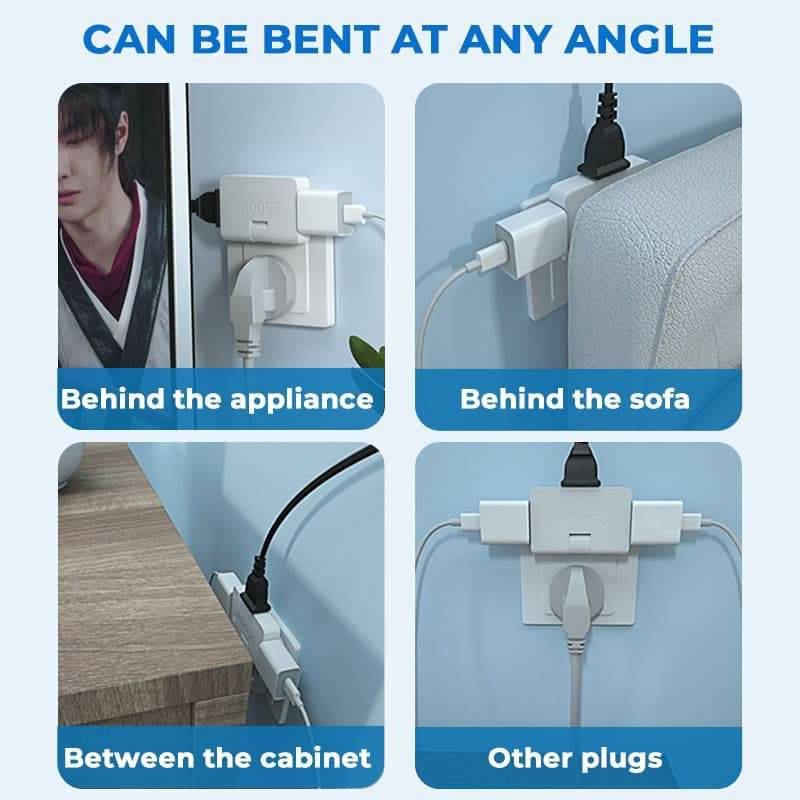 CAN BE BENT AT ANY ANGLE

2500W

Behind the appliance

Behind the sofa

Between the cabinet

Other plugs